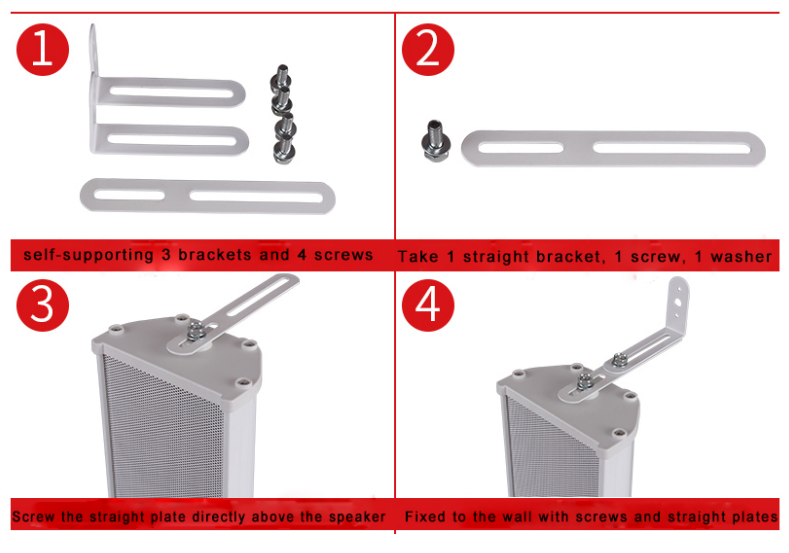 1

self-supporting 3 brackets and 4 screws

2

Take 1 straight bracket, 1 screw, 1 washer

3

Screw the straight plate directly above the speaker

4

Fixed to the wall with screws and straight plates